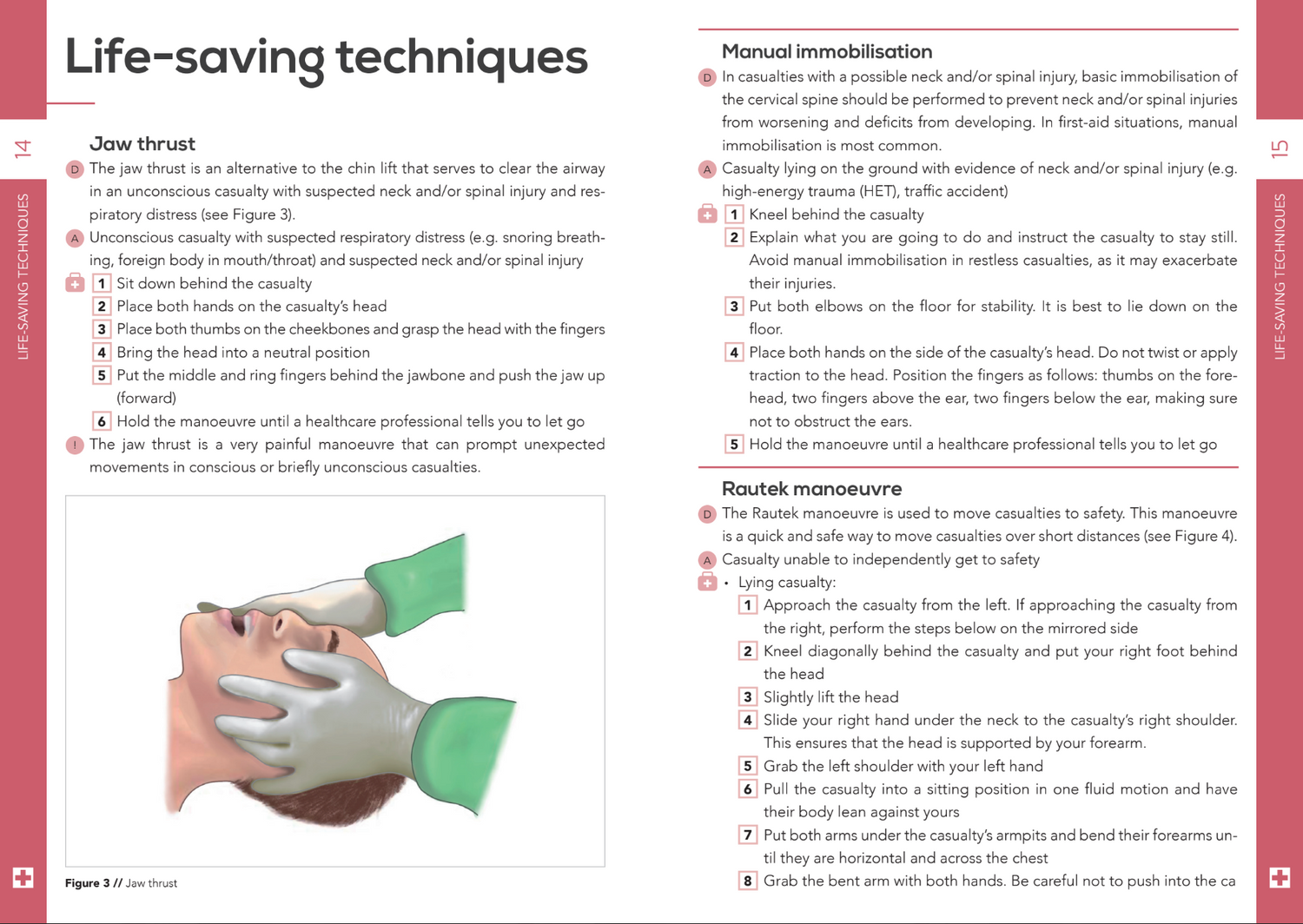 14

LIFE-SAVING TECHNIQUES

Life-saving techniques

Jaw thrust

D The jaw thrust is an alternative to the chin lift that serves to clear the airway in an unconscious casualty with suspected neck and/or spinal injury and respiratory distress (see Figure 3).

A Unconscious casualty with suspected respiratory distress (e.g. snoring breathing, foreign body in mouth/throat) and suspected neck and/or spinal injury

1 Sit down behind the casualty

2 Place both hands on the casualty's head

3 Place both thumbs on the cheekbones and grasp the head with the fingers

4 Bring the head into a neutral position

5 Put the middle and ring fingers behind the jawbone and push the jaw up (forward)

6 Hold the manoeuvre until a healthcare professional tells you to let go

! The jaw thrust is a very painful manoeuvre that can prompt unexpected movements in conscious or briefly unconscious casualties.

Figure 3 // Jaw thrust

Manual immobilisation

D In casualties with a possible neck and/or spinal injury, basic immobilisation of the cervical spine should be performed to prevent neck and/or spinal injuries from worsening and deficits from developing. In first-aid situations, manual immobilisation is most common.

A Casualty lying on the ground with evidence of neck and/or spinal injury (e.g. high-energy trauma (HET), traffic accident)

1 Kneel behind the casualty

2 Explain what you are going to do and instruct the casualty to stay still. Avoid manual immobilisation in restless casualties, as it may exacerbate their injuries.

3 Put both elbows on the floor for stability. It is best to lie down on the floor.

4 Place both hands on the side of the casualty's head. Do not twist or apply traction to the head. Position the fingers as follows: thumbs on the forehead, two fingers above the ear, two fingers below the ear, making sure not to obstruct the ears.

5 Hold the manoeuvre until a healthcare professional tells you to let go

Rautek manoeuvre

D The Rautek manoeuvre is used to move casualties to safety. This manoeuvre is a quick and safe way to move casualties over short distances (see Figure 4).

A Casualty unable to independently get to safety

• Lying casualty:

1 Approach the casualty from the left. If approaching the casualty from the right, perform the steps below on the mirrored side

2 Kneel diagonally behind the casualty and put your right foot behind the head

3 Slightly lift the head

4 Slide your right hand under the neck to the casualty's right shoulder. This ensures that the head is supported by your forearm.

5 Grab the left shoulder with your left hand

6 Pull the casualty into a sitting position in one fluid motion and have their body lean against yours

7 Put both arms under the casualty's armpits and bend their forearms until they are horizontal and across the chest

8 Grab the bent arm with both hands. Be careful not to push into the ca

15

LIFE-SAVING TECHNIQUES